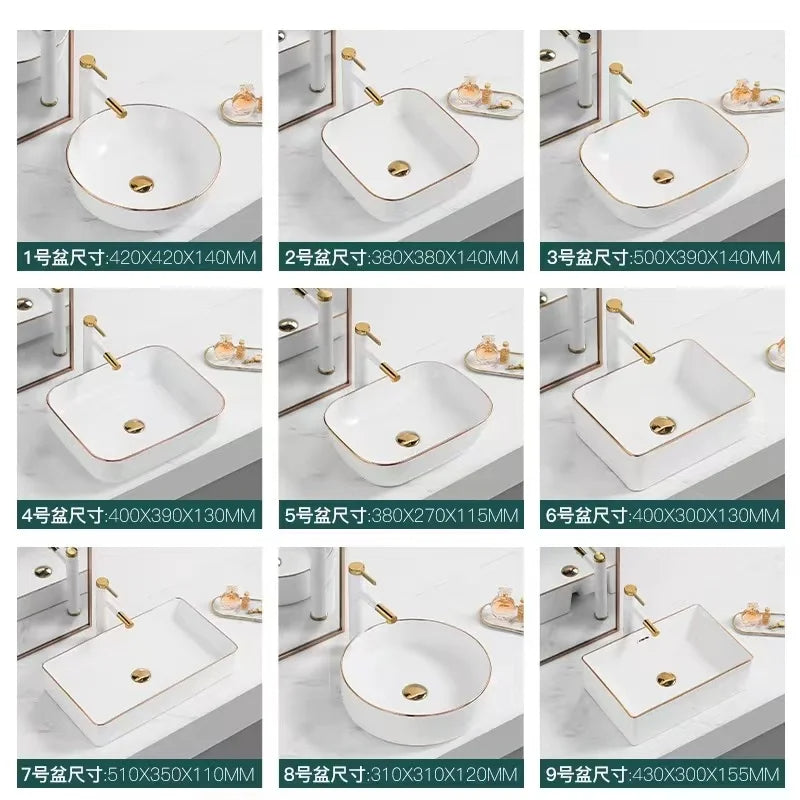 1号盆尺寸:420X420X140MM

2号盆尺寸:380X380X140MM

3号盆尺寸:500X390X140MM

4号盆尺寸:400X390X130MM

5号盆尺寸:380X270X115MM

6号盆尺寸:400X300X130MM

7号盆尺寸:510X350X110MM

8号盆尺寸:310X310X120MM

9号盆尺寸:430X300X155MM